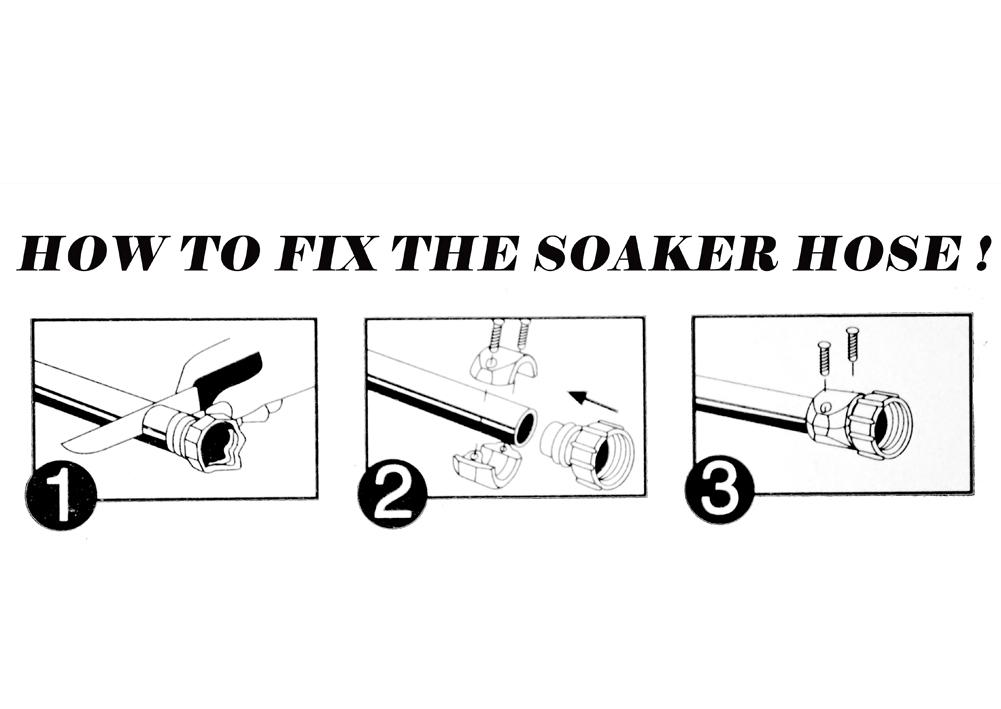 HOW TO FIX THE SOAKER HOSE !

1

2

3